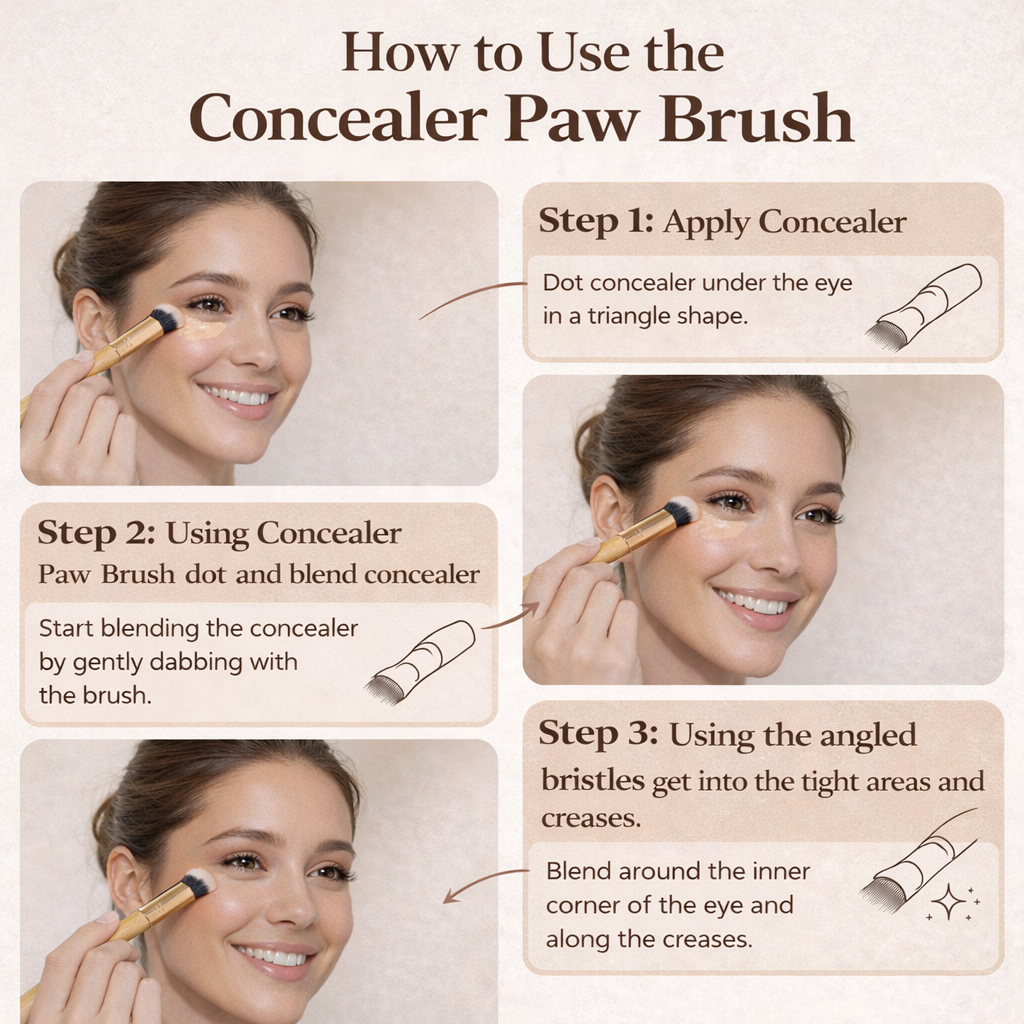 How to Use the
Concealer Paw Brush

Step 1: Apply Concealer

Dot concealer under the eye in a triangle shape.

Step 2: Using Concealer Paw Brush dot and blend concealer

Start blending the concealer by gently dabbing with the brush.

Step 3: Using the angled bristles get into the tight areas and creases.

Blend around the inner corner of the eye and along the creases.